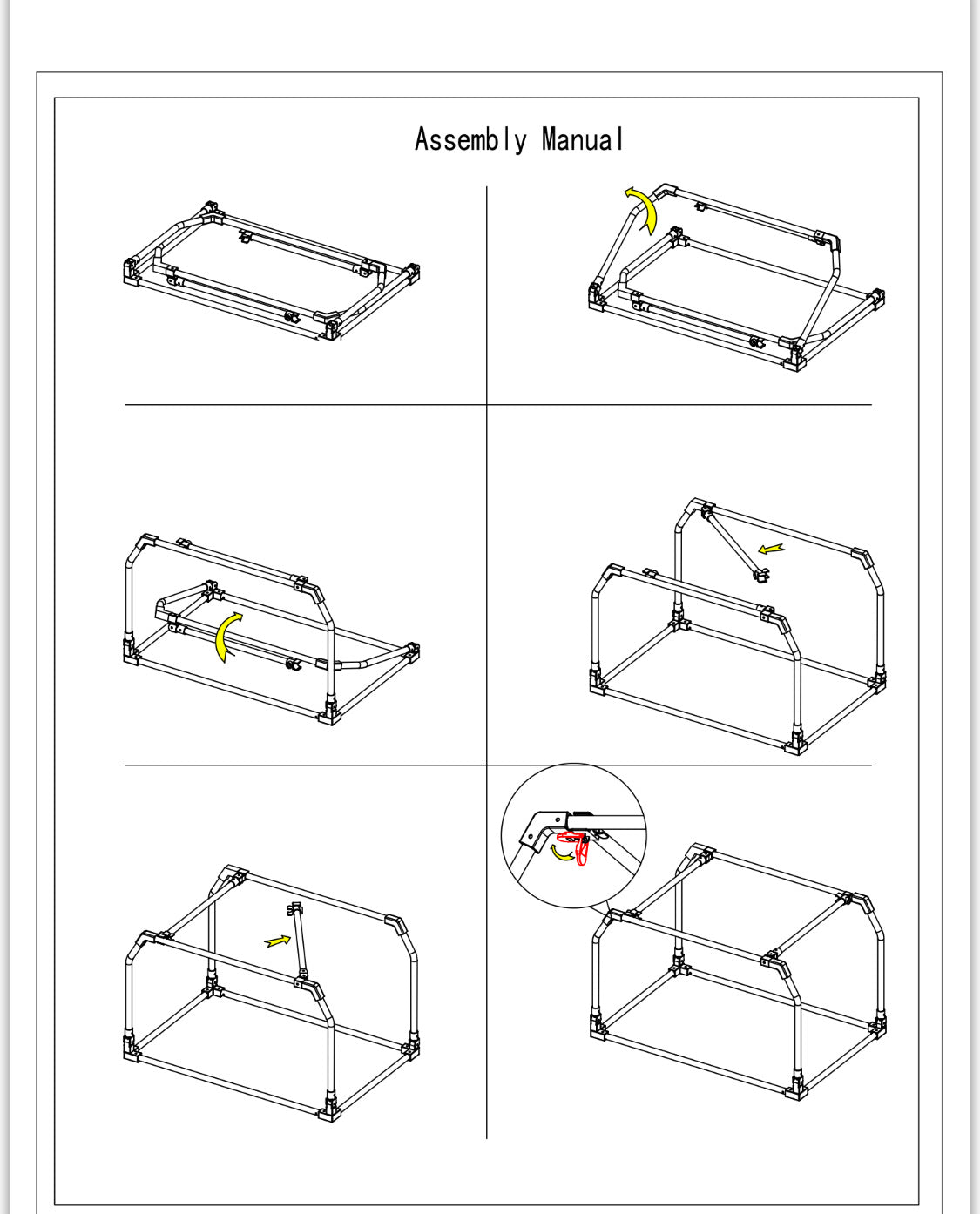 Assembly Manual