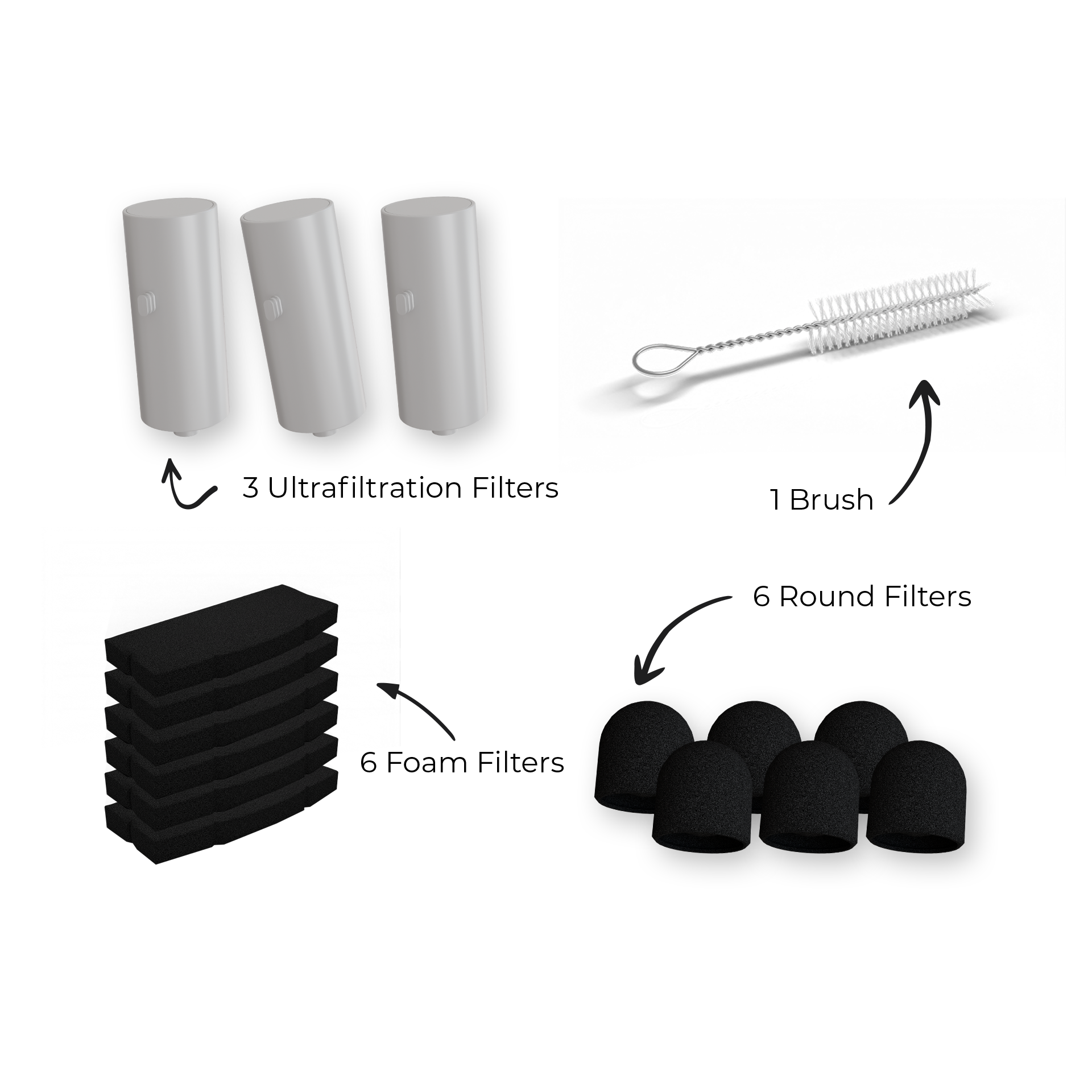 3 Ultrafiltration Filters

1 Brush

6 Round Filters

6 Foam Filters